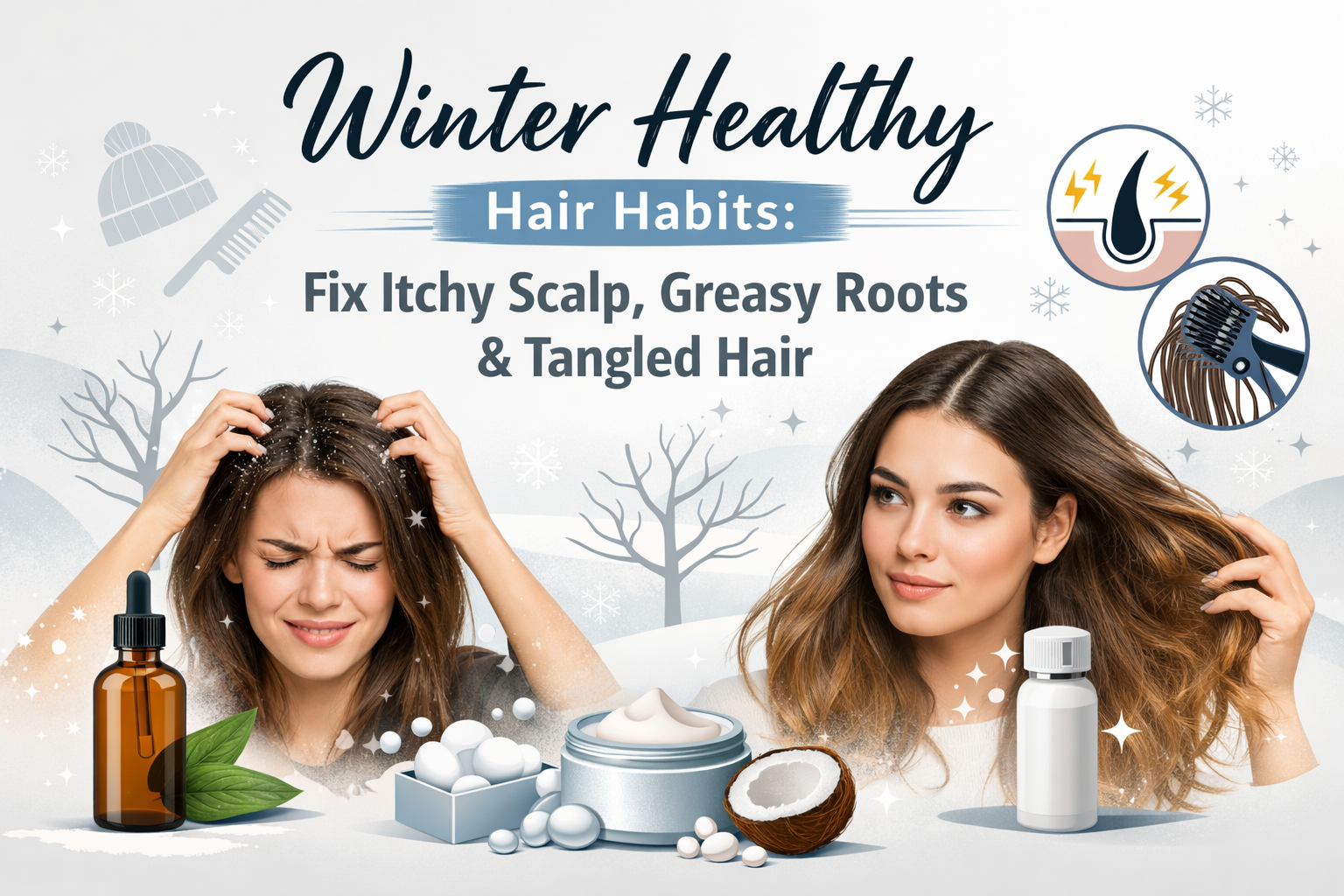 Winter Healthy

Hair Habits:

Fix Itchy Scalp, Greasy Roots & Tangled Hair